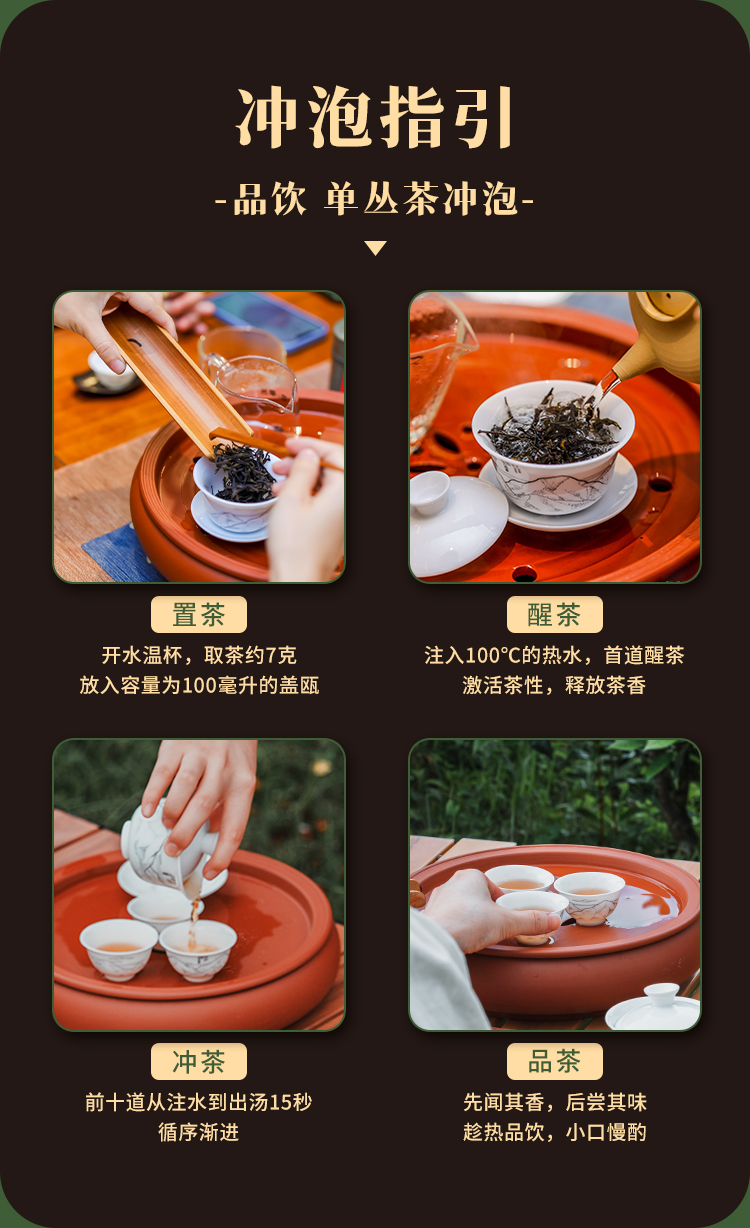 冲泡指引

-品饮 单丛茶冲泡-

置茶

开水温杯，取茶约7克
放入容量为100毫升的盖瓯

醒茶

注入100°C的热水，首道醒茶
激活茶性，释放茶香

冲茶

前十道从注水到出汤15秒
循序渐进

品茶

先闻其香，后尝其味
趁热品饮，小口慢酌