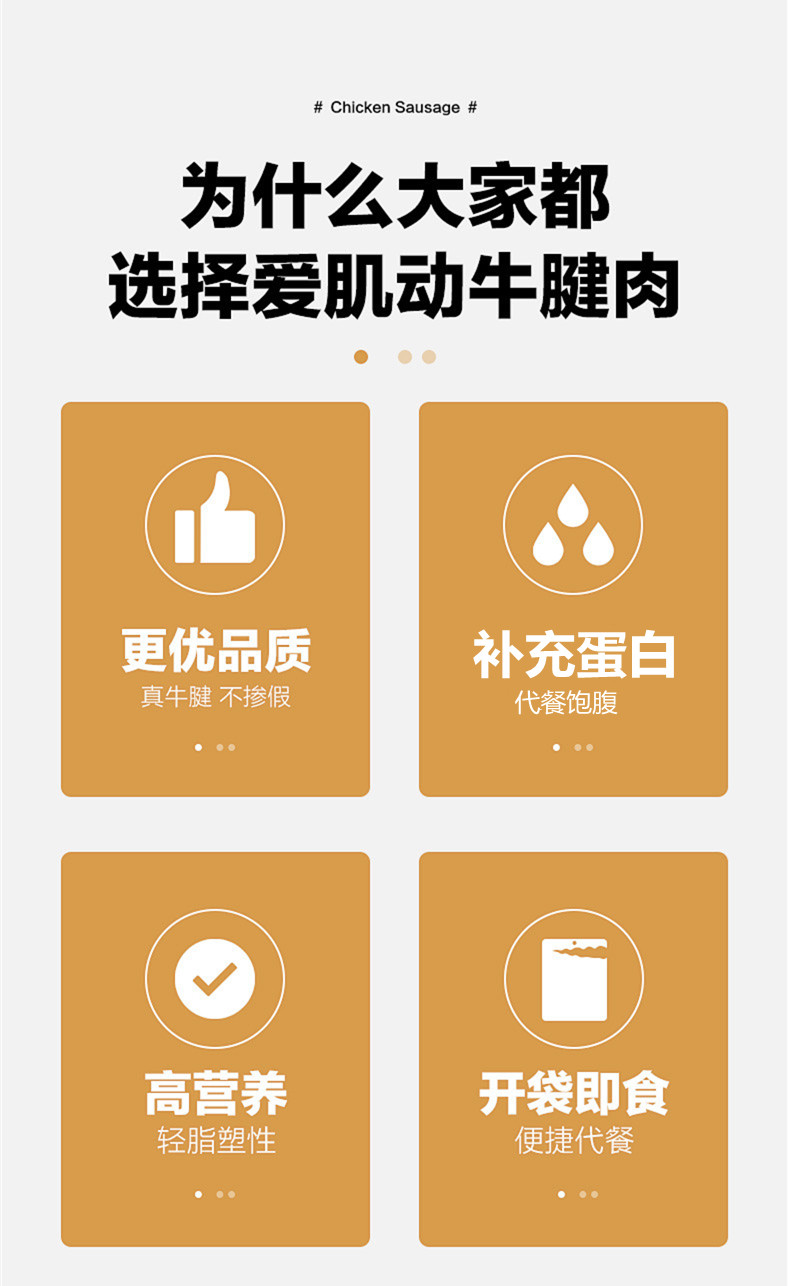 # Chicken Sausage #

为什么大家都
选择爱肌动牛腱肉

更优品质
真牛腱 不掺假

补充蛋白
代餐饱腹

高营养
轻脂塑性

开袋即食
便捷代餐